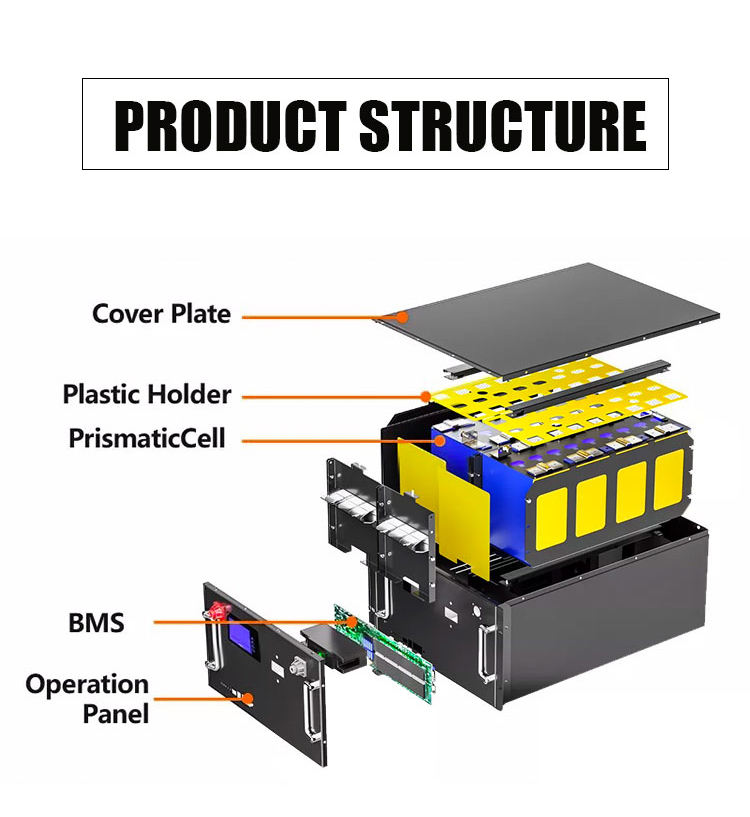 PRODUCT STRUCTURE

Cover Plate

Plastic Holder

PrismaticCell

BMS

Operation Panel